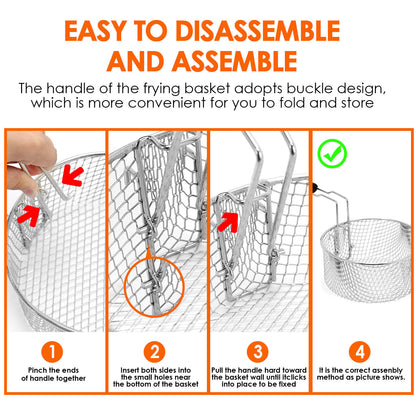 EASY TO DISASSEMBLE AND ASSEMBLE

The handle of the frying basket adopts buckle design, which is more convenient for you to fold and store

1
Pinch the ends of handle together

2
Insert both sides into the small holes near the bottom of the basket

3
Pull the handle hard toward the basket wall until itclicks into place to be fixed

4
It is the correct assenbly method as picture shows.