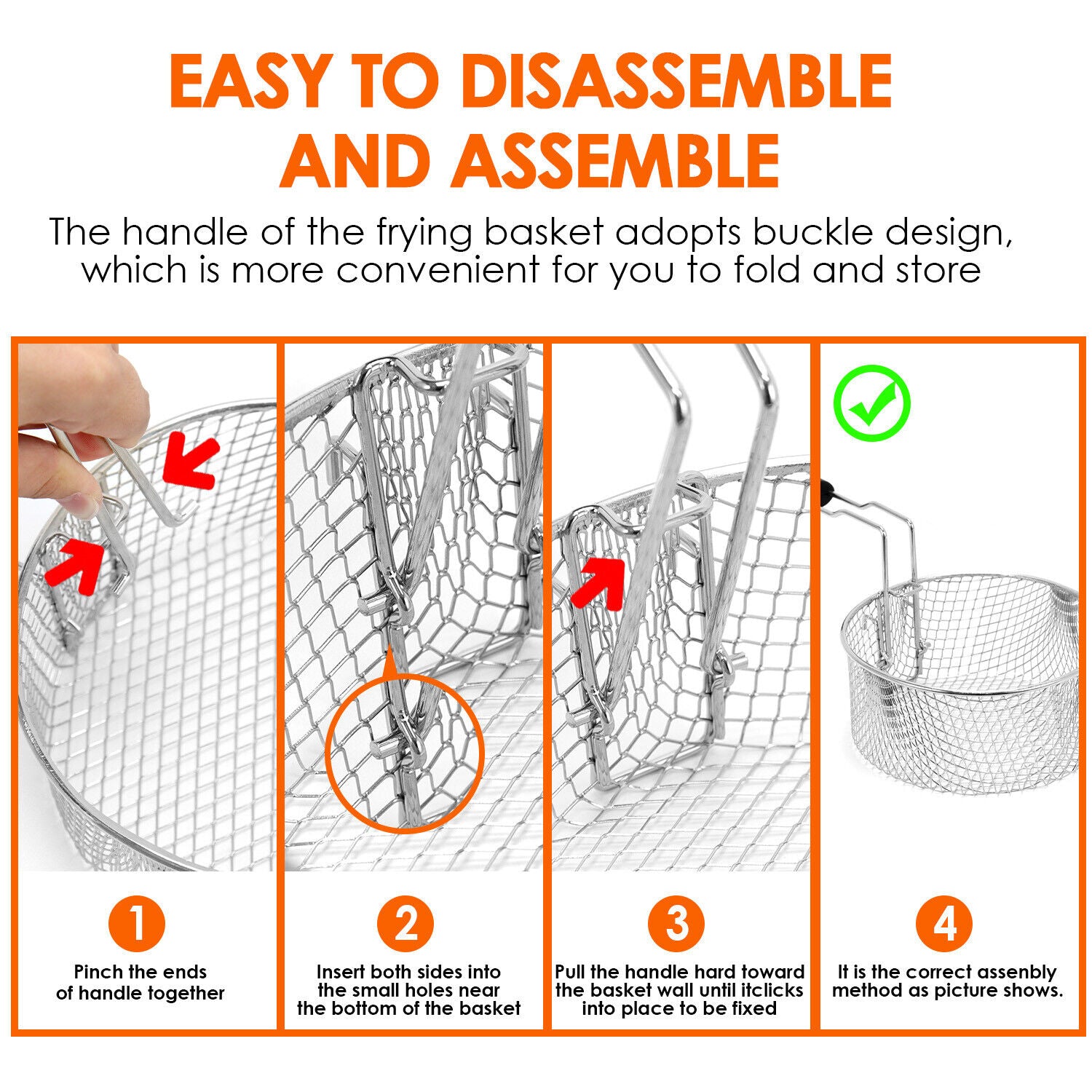 EASY TO DISASSEMBLE AND ASSEMBLE

The handle of the frying basket adopts buckle design, which is more convenient for you to fold and store

1

Pinch the ends of handle together

2

Insert both sides into the small holes near the bottom of the basket

3

Pull the handle hard toward the basket wall until itclicks into place to be fixed

4

It is the correct assenbly method as picture shows.