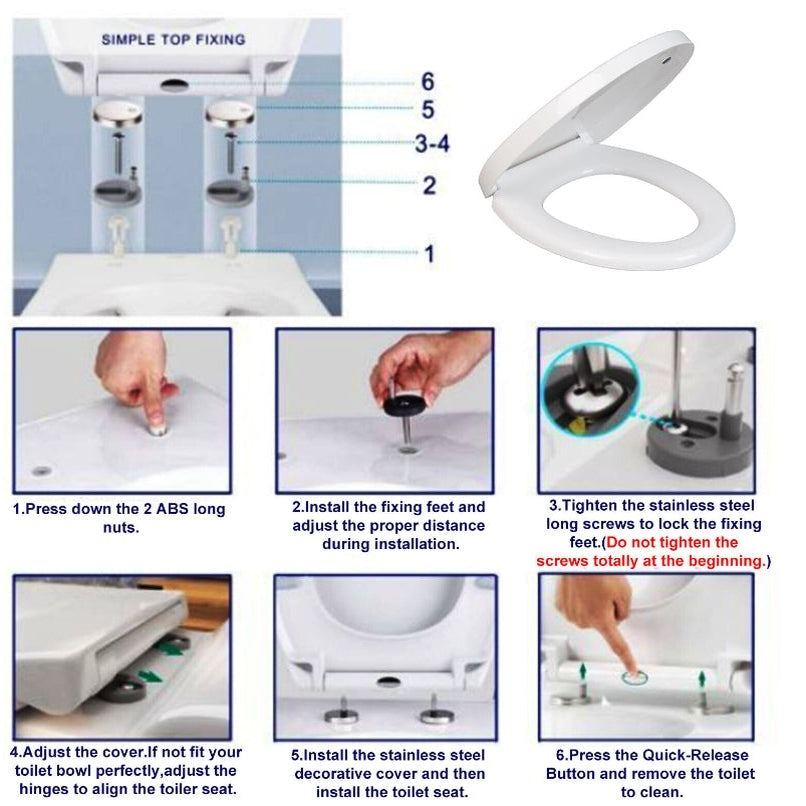 SIMPLE TOP FIXING

6
5
3-4
2
1

1.Press down the 2 ABS long nuts.

2.Install the fixing feet and adjust the proper distance during installation.

3.Tighten the stainless steel long screws to lock the fixing feet.(Do not tighten the screws totally at the beginning.)

4.Adjust the cover.If not fit your toilet bowl perfectly,adjust the hinges to align the toiler seat.

5.Install the stainless steel decorative cover and then install the toilet seat.

6.Press the Quick-Release Button and remove the toilet to clean.