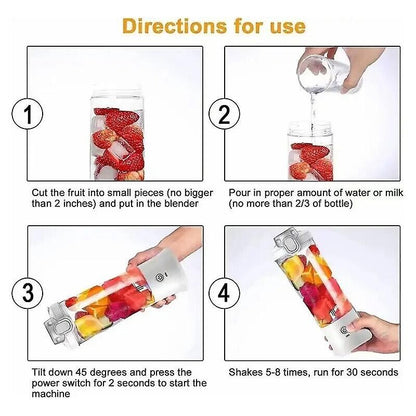 Directions for use

1

Cut the fruit into small pieces (no bigger than 2 inches) and put in the blender

2

Pour in proper amount of water or milk (no more than 2/3 of bottle)

3

Tilt down 45 degrees and press the power switch for 2 seconds to start the machine

4

Shakes 5-8 times, run for 30 seconds