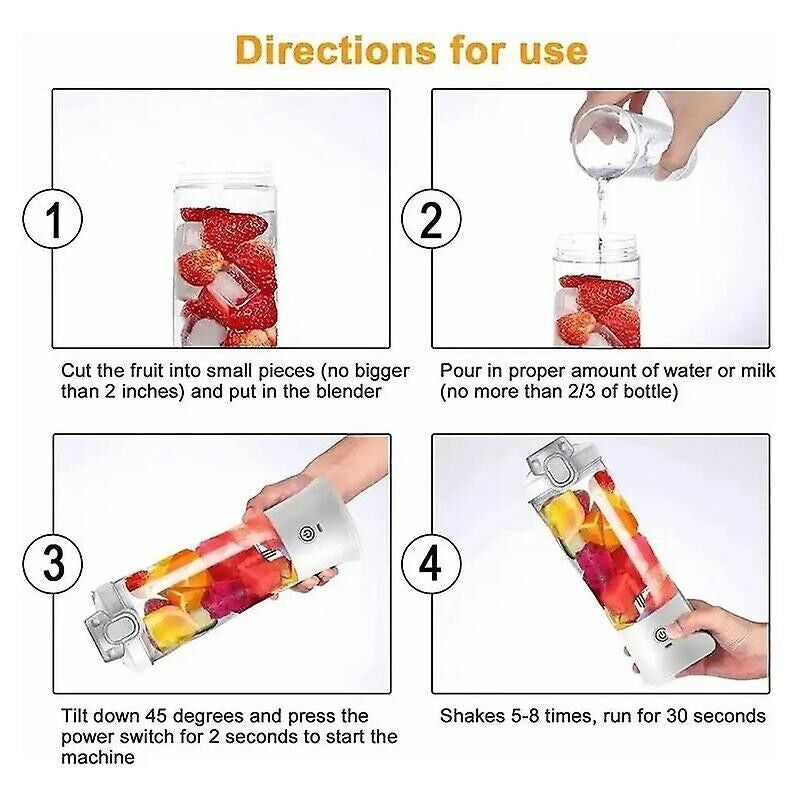 Directions for use

1

Cut the fruit into small pieces (no bigger than 2 inches) and put in the blender

2

Pour in proper amount of water or milk (no more than 2/3 of bottle)

3

Tilt down 45 degrees and press the power switch for 2 seconds to start the machine

4

Shakes 5-8 times, run for 30 seconds